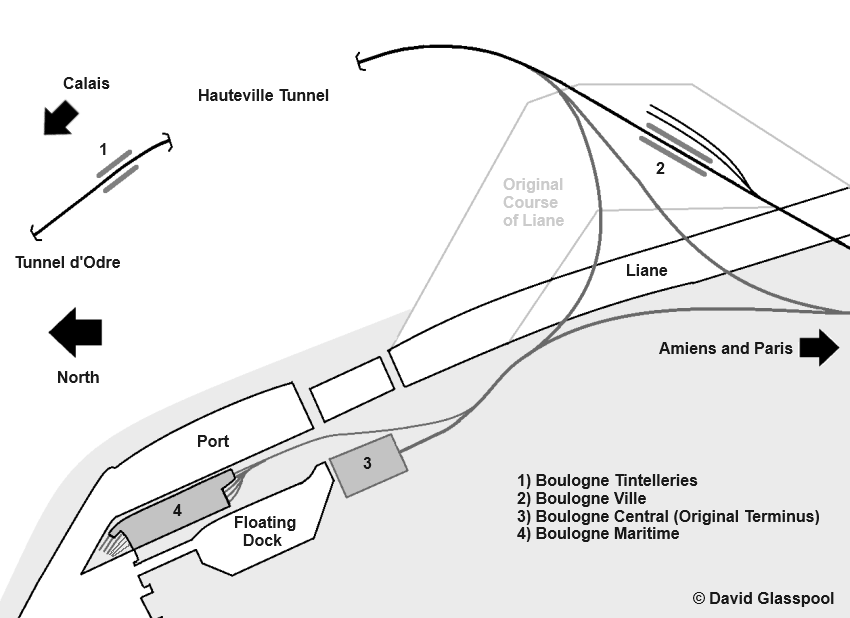 Calais

Hauteville Tunnel

1

2

Original Course of Liane

Tunnel d'Odre

Liane

North

Amiens and Paris

Port

3

4

Floating Dock

1) Boulogne Tintelleries
2) Boulogne Ville
3) Boulogne Central (Original Terminus)
4) Boulogne Maritime

© David Glasspool