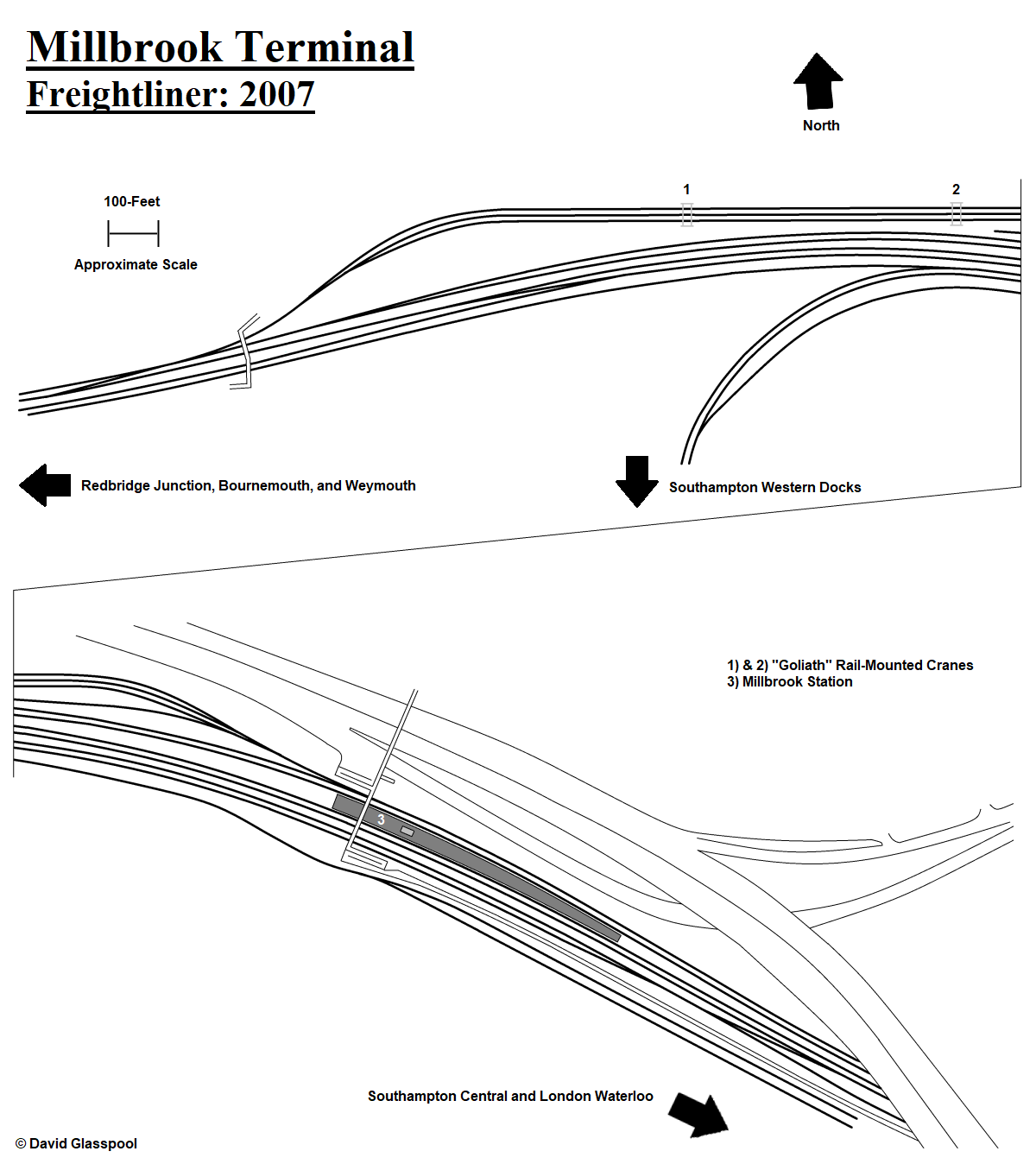 Millbrook Terminal
Freightliner: 2007

North

100-Feet

Approximate Scale

1

2

Redbridge Junction, Bournemouth, and Weymouth

Southampton Western Docks

1) & 2) "Goliath" Rail-Mounted Cranes
3) Millbrook Station

3

Southampton Central and London Waterloo

© David Glasspool