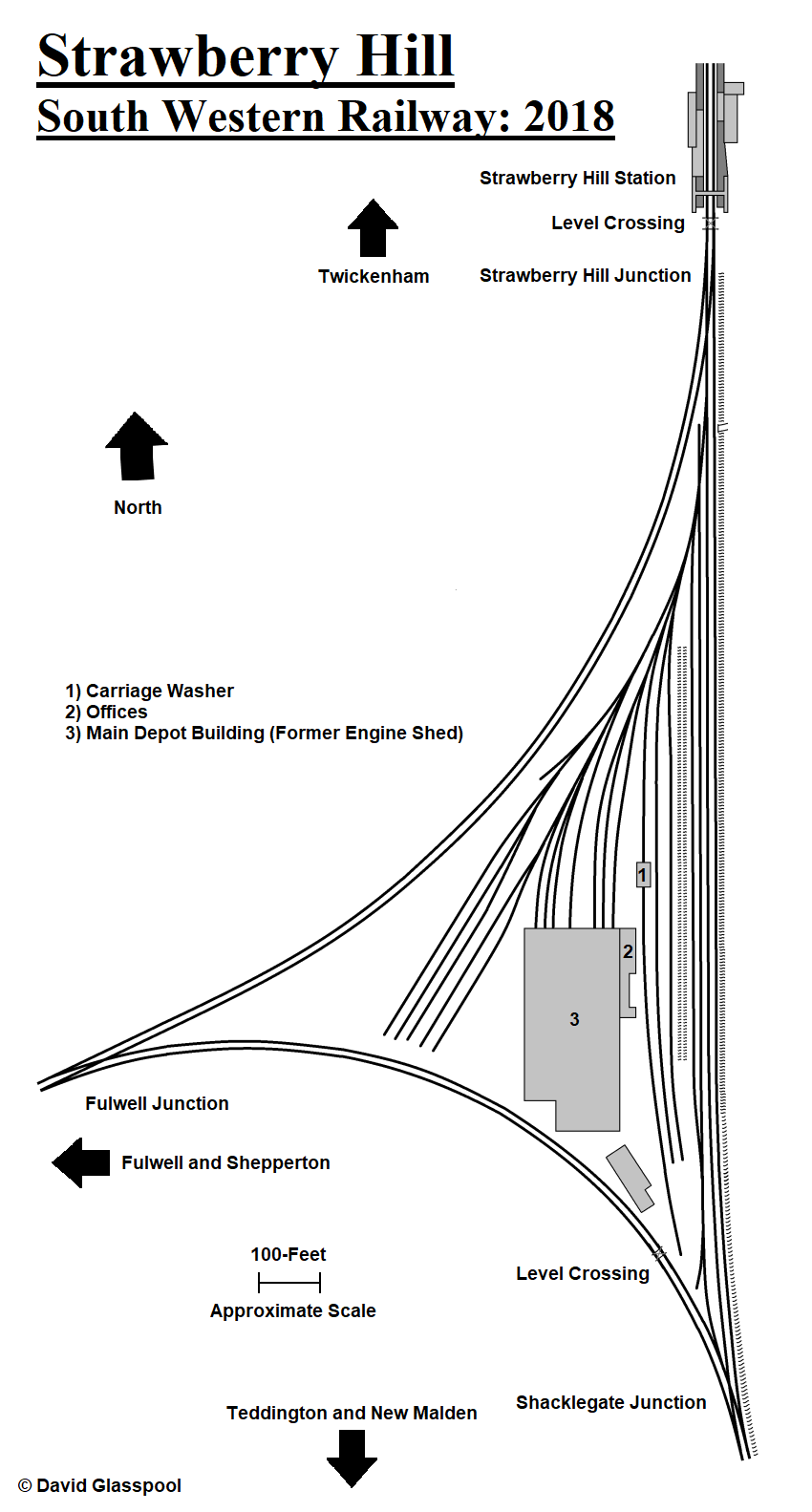 Strawberry Hill
South Western Railway: 2018

Strawberry Hill Station

Level Crossing

Twickenham

Strawberry Hill Junction

North

1) Carriage Washer
2) Offices
3) Main Depot Building (Former Engine Shed)

1

2

3

Fulwell Junction

Fulwell and Shepperton

100-Feet

Approximate Scale

Level Crossing

Shacklegate Junction

Teddington and New Malden

© David Glasspool