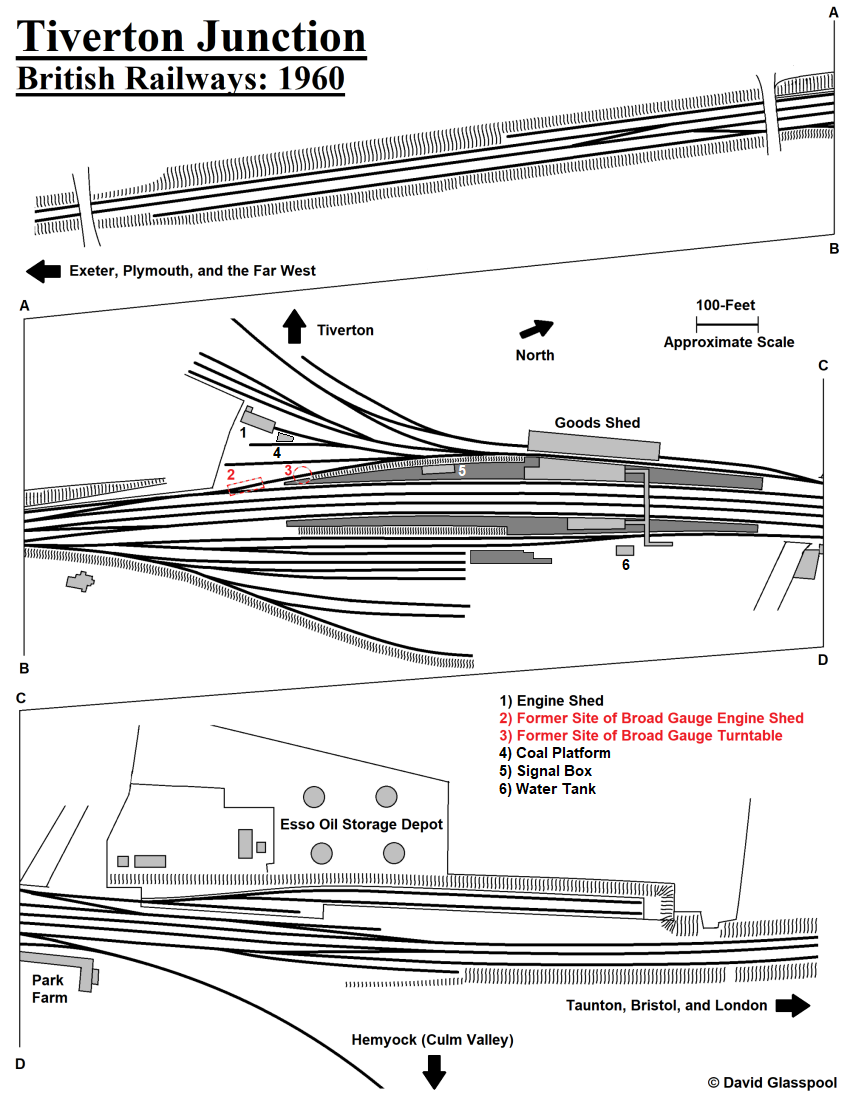 Tiverton Junction
British Railways: 1960

A

B

Exeter, Plymouth, and the Far West

A

Tiverton

North

100-Feet
Approximate Scale

C

Goods Shed

1

4

2

3

5

6

B

D

C

1) Engine Shed
2) Former Site of Broad Gauge Engine Shed
3) Former Site of Broad Gauge Turntable
4) Coal Platform
5) Signal Box
6) Water Tank

Esso Oil Storage Depot

Park Farm

Taunton, Bristol, and London

D

Hemyock (Culm Valley)

© David Glasspool